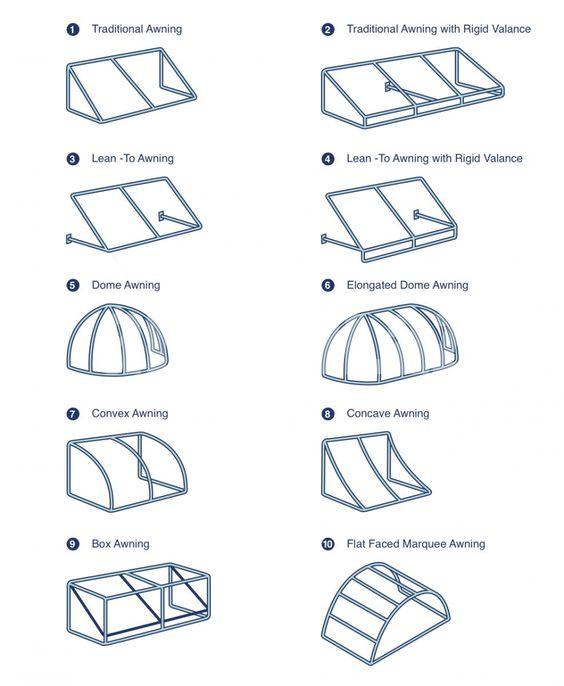 1 Traditional Awning

2 Traditional Awning with Rigid Valance

3 Lean -To Awning

4 Lean -To Awning with Rigid Valance

5 Dome Awning

6 Elongated Dome Awning

7 Convex Awning

8 Concave Awning

9 Box Awning

10 Flat Faced Marquee Awning